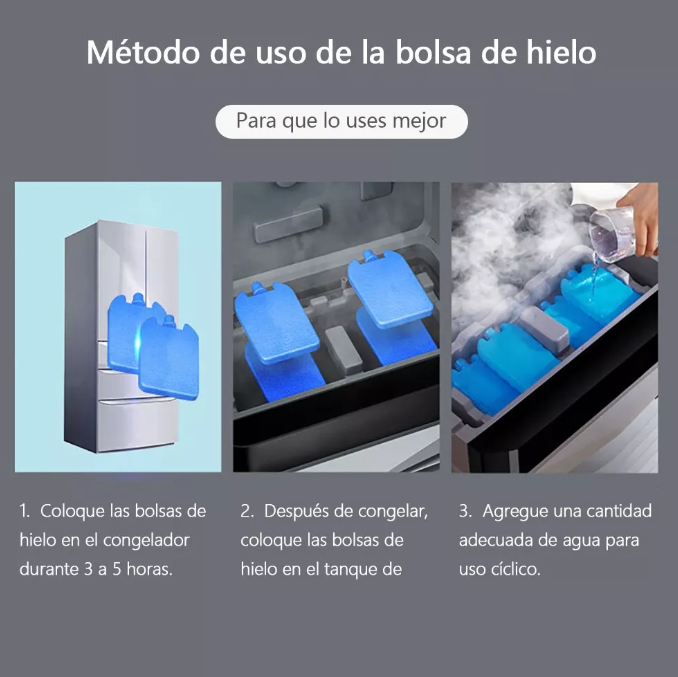 Método de uso de la bolsa de hielo

Para que lo uses mejor

1. Coloque las bolsas de hielo en el congelador durante 3 a 5 horas.

2. Después de congelar, coloque las bolsas de hielo en el tanque de

3. Agregue una cantidad adecuada de agua para uso cíclico.